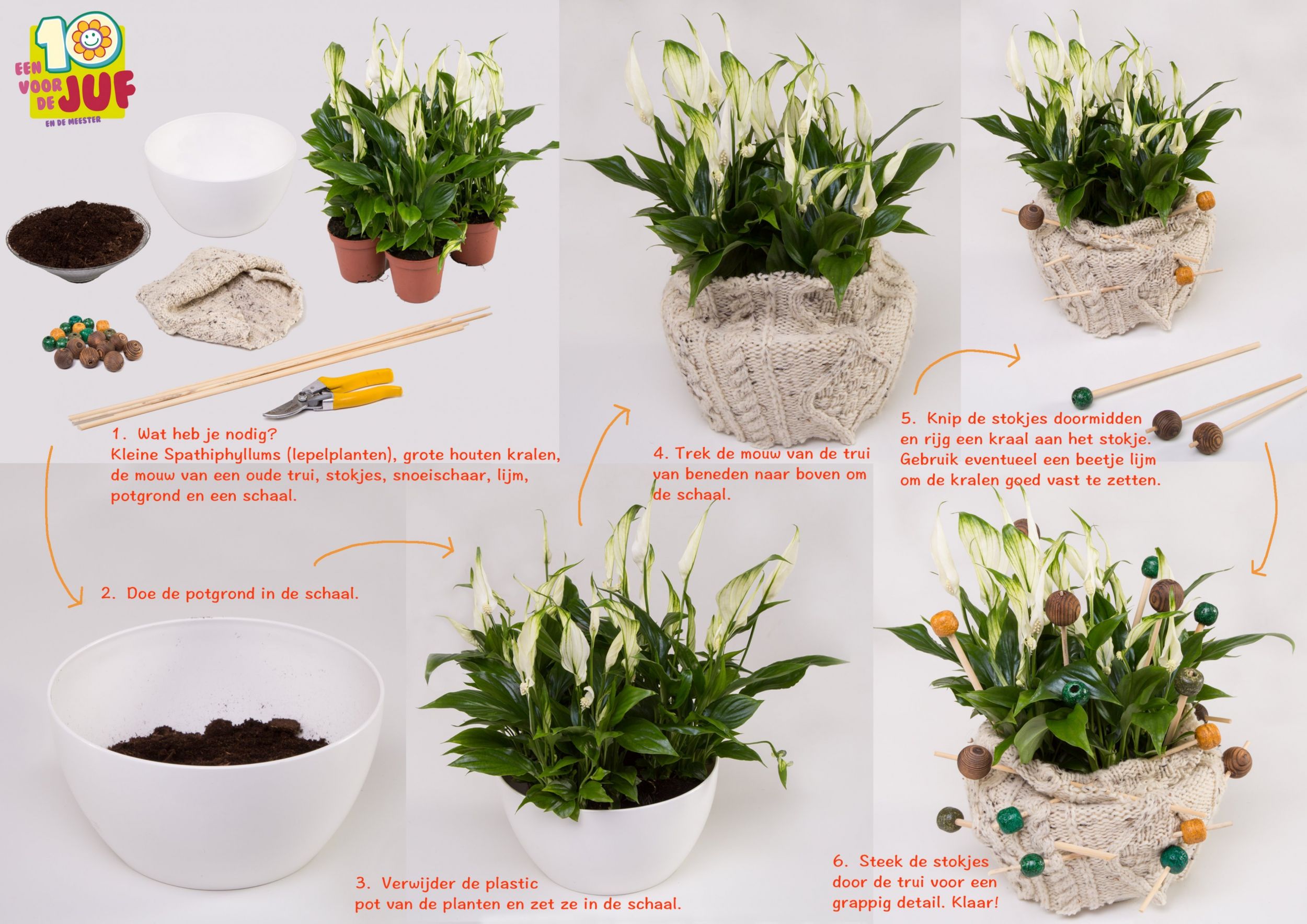 10 EEN VOOR DE JUF EN DE MEESTER

1. Wat heb je nodig?
Kleine Spathiphyllums (lepelplanten), grote houten kralen, de mouw van een oude trui, stokjes, snoeischaar, lijm, potgrond en een schaal.

2. Doe de potgrond in de schaal.

3. Verwijder de plastic pot van de planten en zet ze in de schaal.

4. Trek de mouw van de trui van beneden naar boven om de schaal.

5. Knip de stokjes doormidden en rijg een kraal aan het stokje. Gebruik eventueel een beetje lijm om de kralen goed vast te zetten.

6. Steek de stokjes door de trui voor een grappig detail. Klaar!